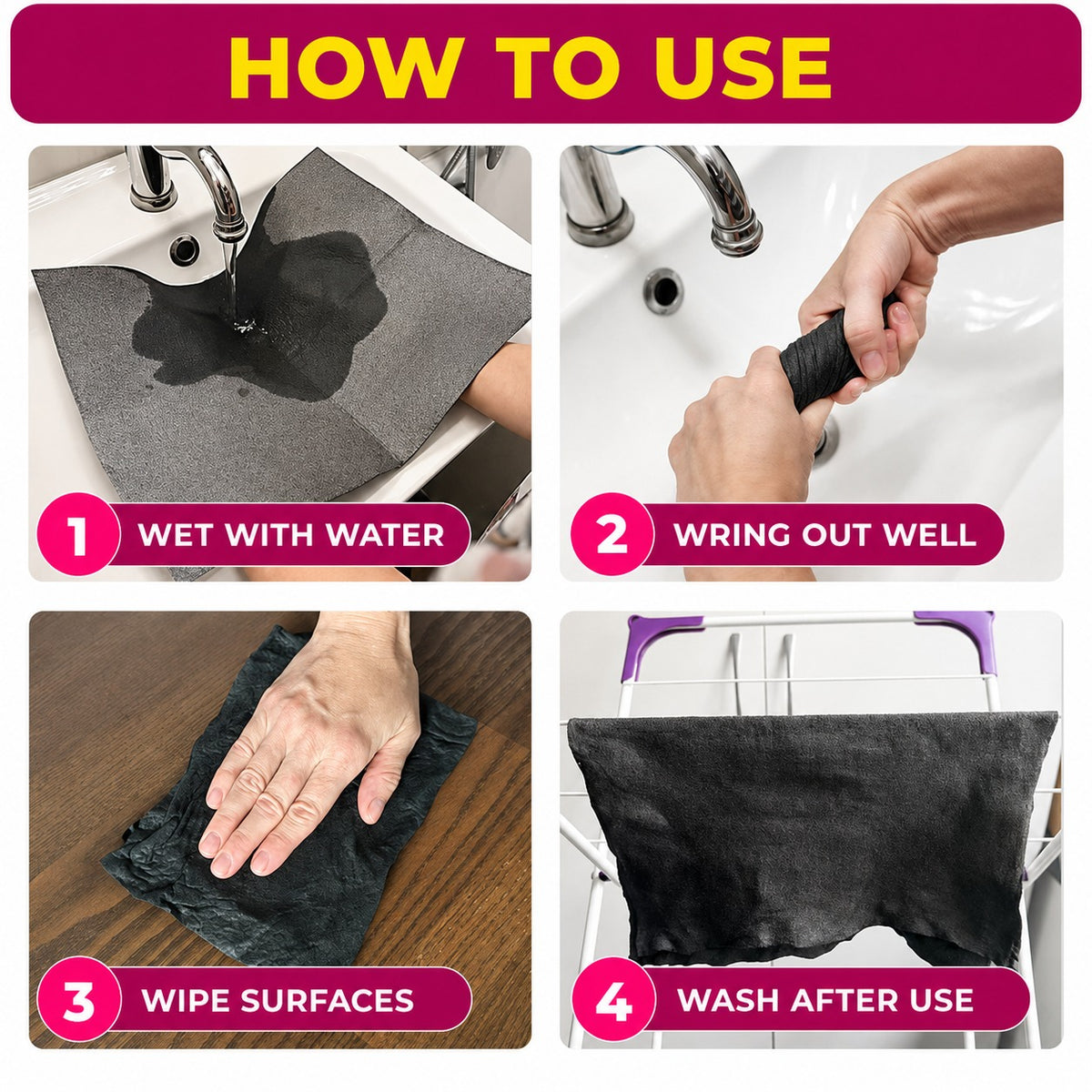 HOW TO USE

1 WET WITH WATER

2 WRING OUT WELL

3 WIPE SURFACES

4 WASH AFTER USE